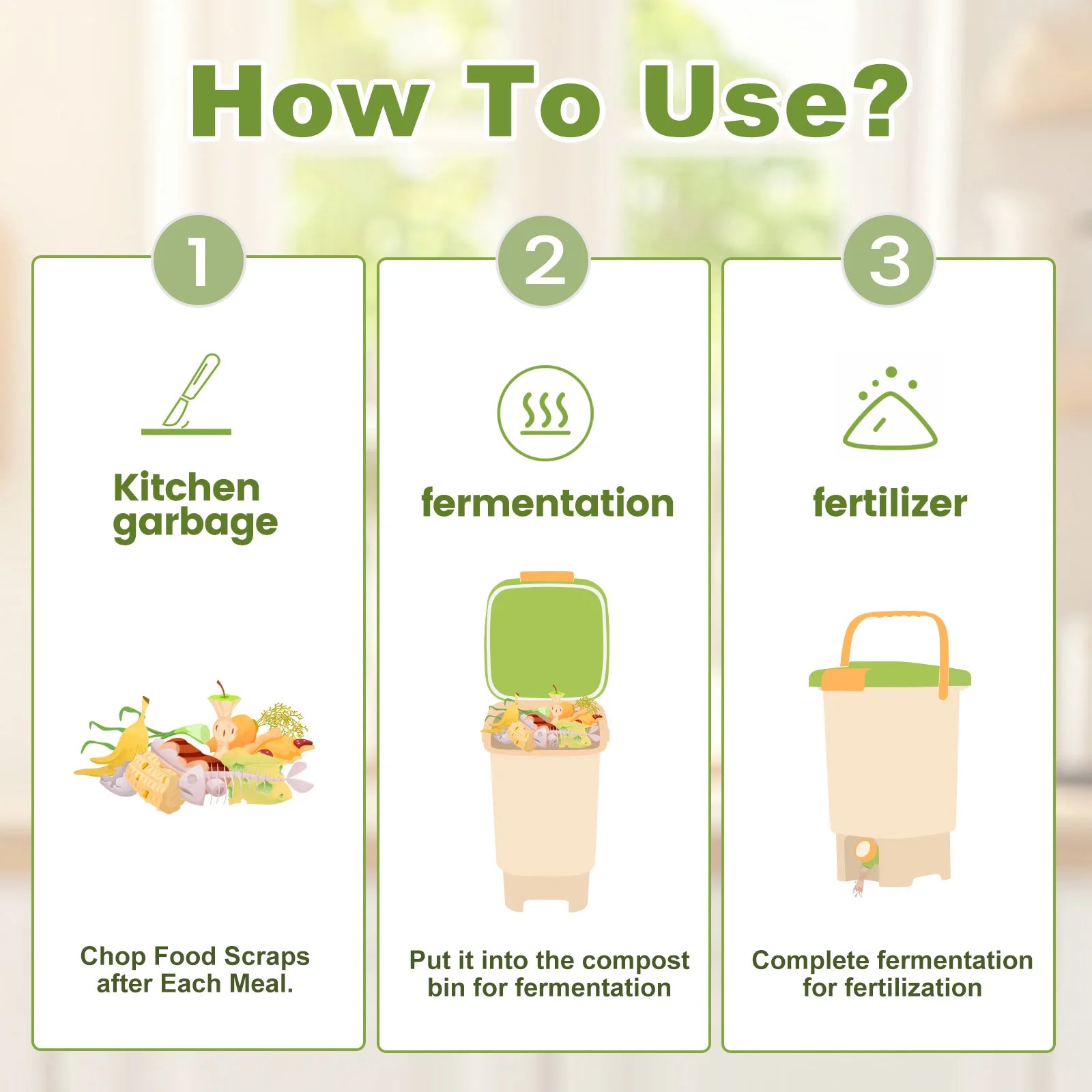 How To Use?

1

Kitchen garbage

Chop Food Scraps after Each Meal.

2

fermentation

Put it into the compost bin for fermentation

3

fertilizer

Complete fermentation for fertilization