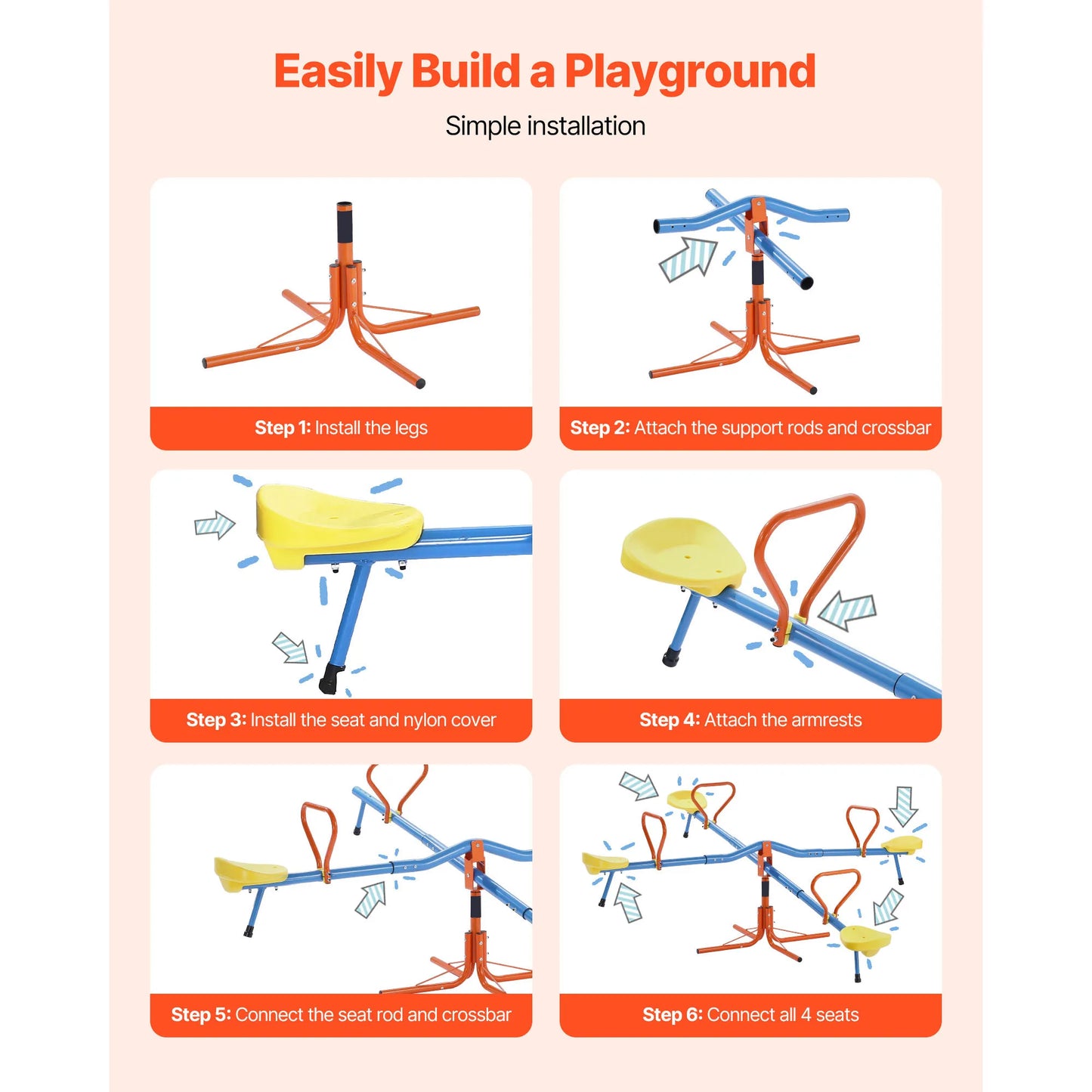 Easily Build a Playground

Simple installation

Step 1: Install the legs

Step 2: Attach the support rods and crossbar

Step 3: Install the seat and nylon cover

Step 4: Attach the armrests

Step 5: Connect the seat rod and crossbar

Step 6: Connect all 4 seats