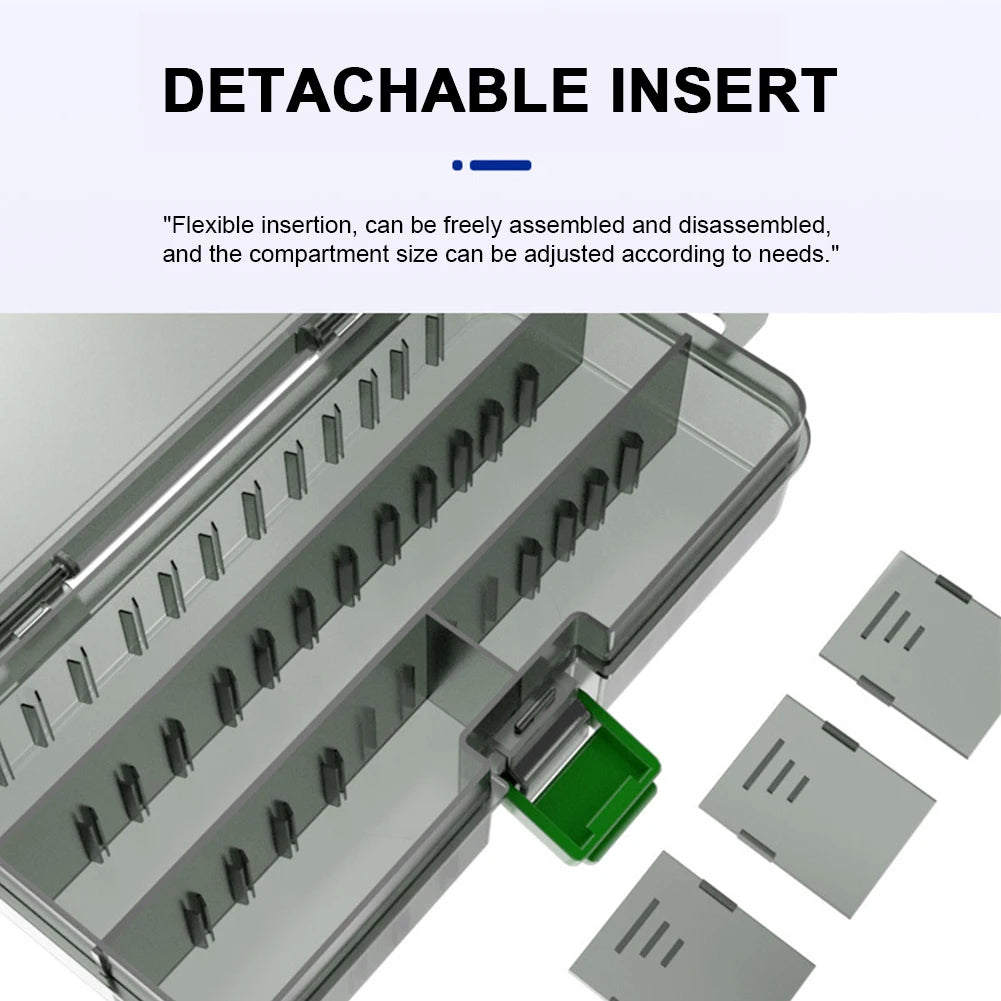 DETACHABLE INSERT

"Flexible insertion, can be freely assembled and disassembled, and the compartment size can be adjusted according to needs."