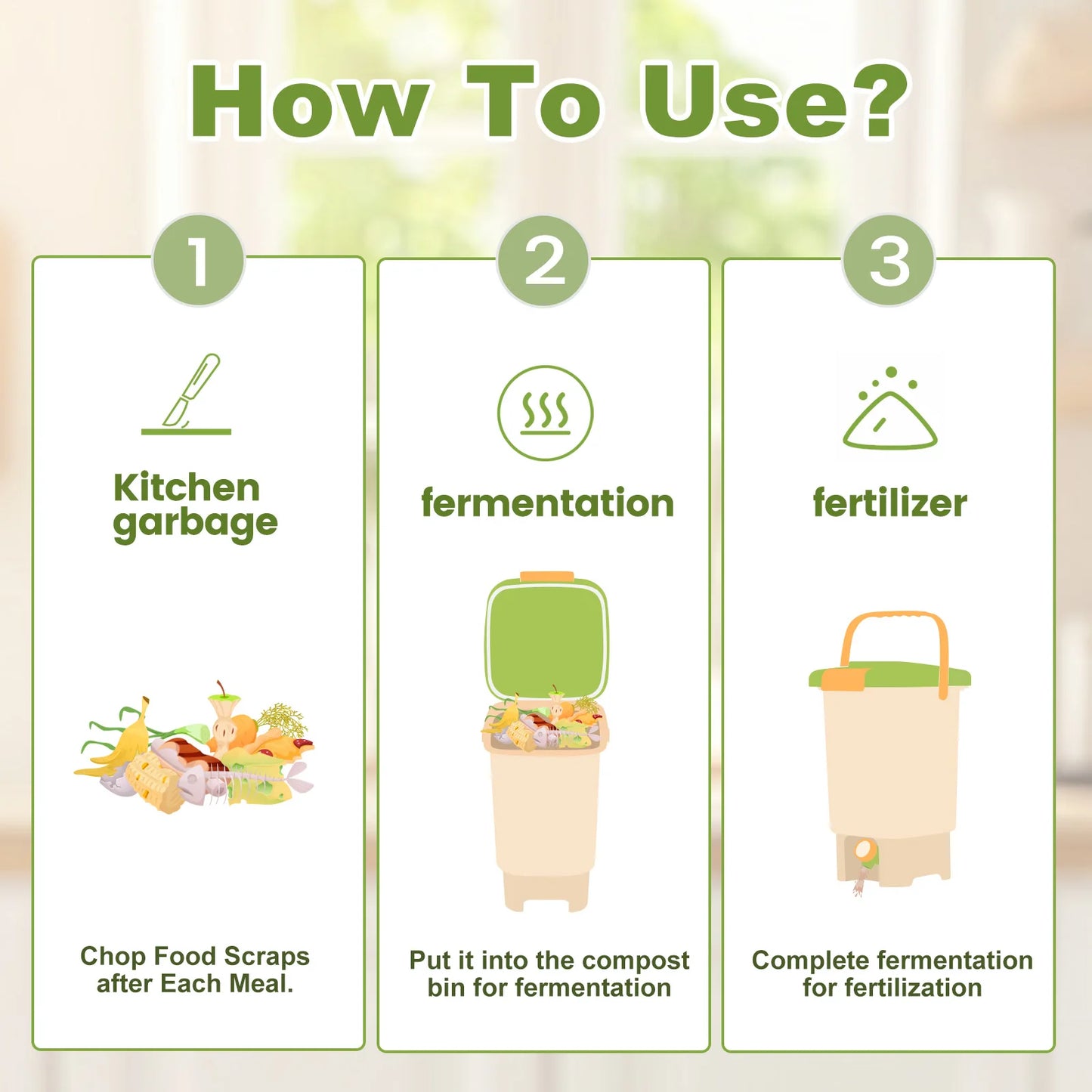 How To Use?

1

Kitchen garbage

Chop Food Scraps after Each Meal.

2

fermentation

Put it into the compost bin for fermentation

3

fertilizer

Complete fermentation for fertilization